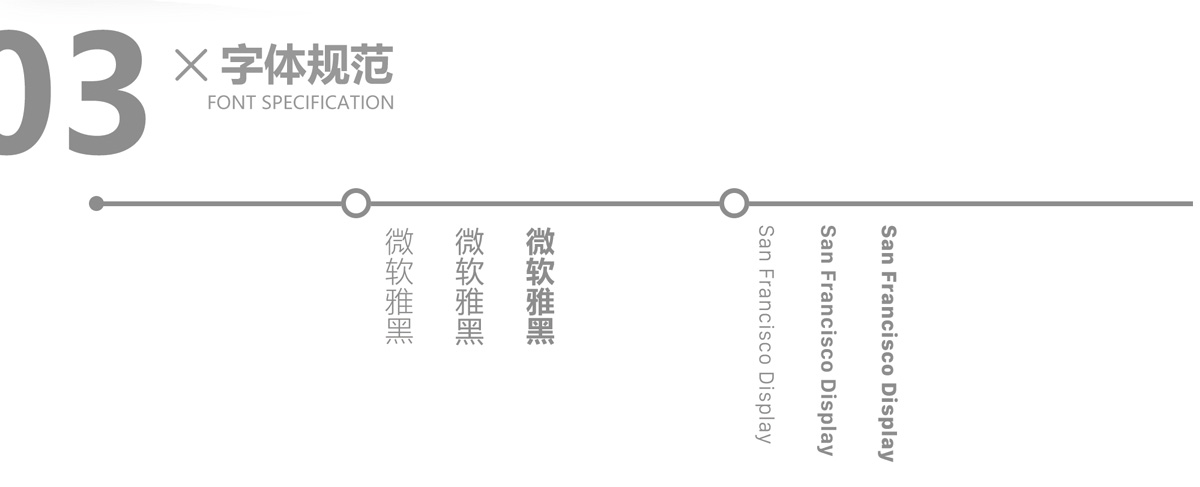 03 × 字体规范
FONT SPECIFICATION

微软雅黑

微软雅黑

微软雅黑

San Francisco Display

San Francisco Display

San Francisco Display